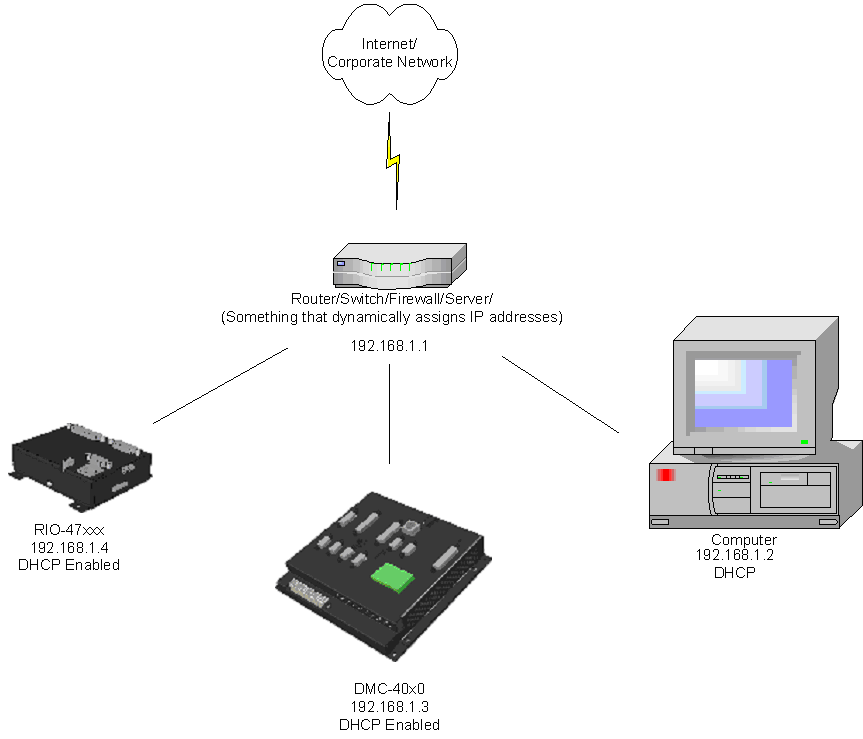 Internet/
Corporate Network

Router/Switch/Firewall/Server/
(Something that dynamically assigns IP addresses)

192.168.1.1

RIO-47xxx
192.168.1.4
DHCP Enabled

DMC-40x0
192.168.1.3
DHCP Enabled

Computer
192.168.1.2
DHCP